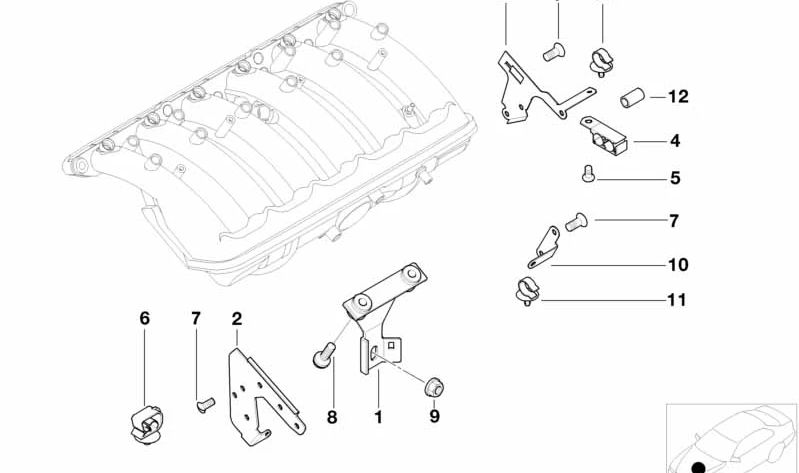 12
4
5
7
10
11
6
7
2
8
1
9