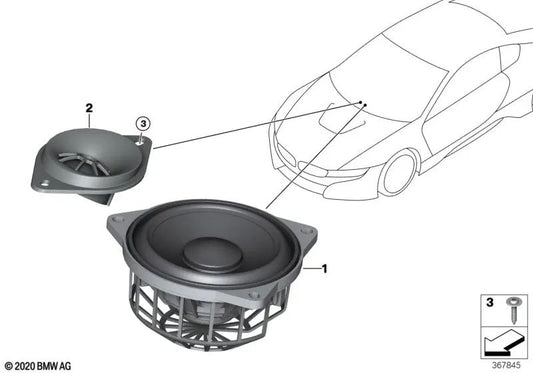 2
3
1
3
© 2020 BMW AG
367845