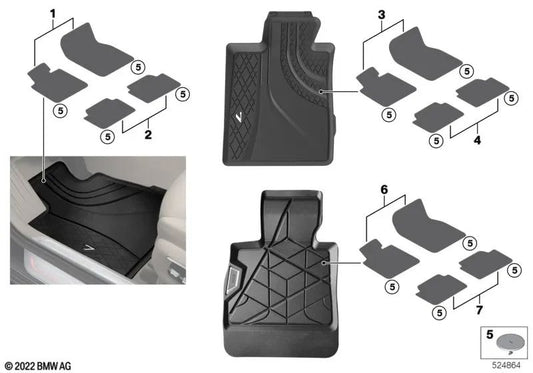 1
5
5
5
5
2
3
5
5
5
5
4
6
5
5
5
5
7
5
524864
© 2022 BMW AG