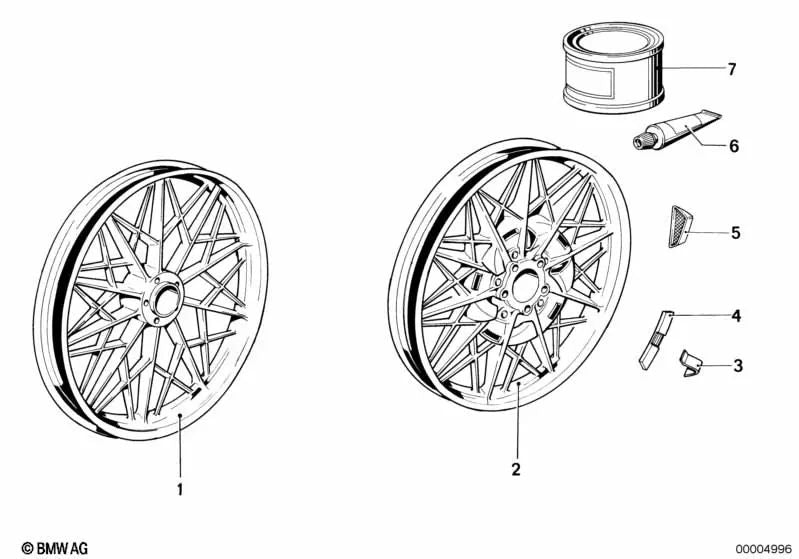 7
6
5
4
3
1
2
© BMW AG
00004996