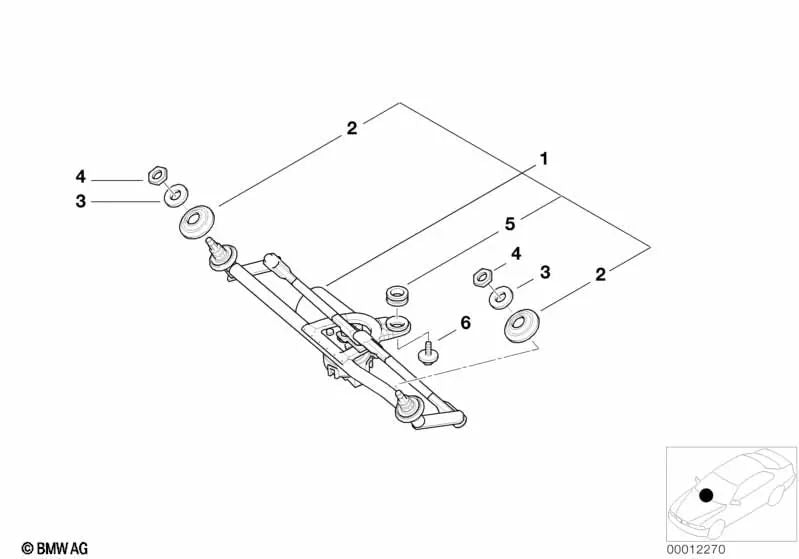 2
1
4
3
5
4
3
2
6
© BMW AG
00012270