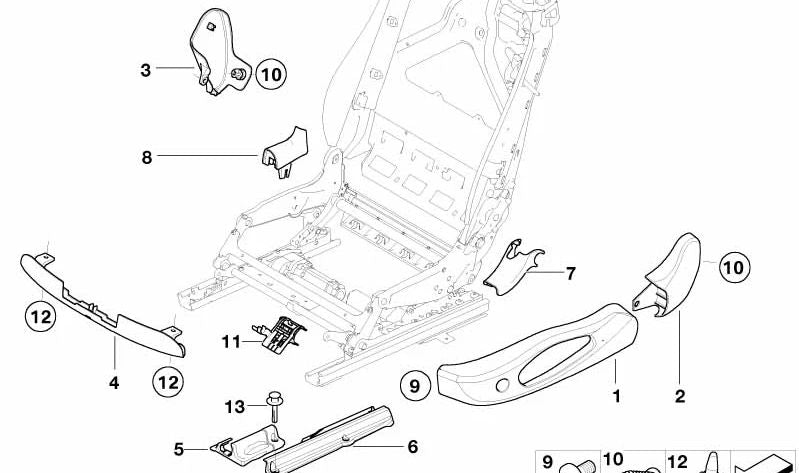 3
10
8
7
10
12
11
4
12
9
1
2
13
5
6
9
10
12