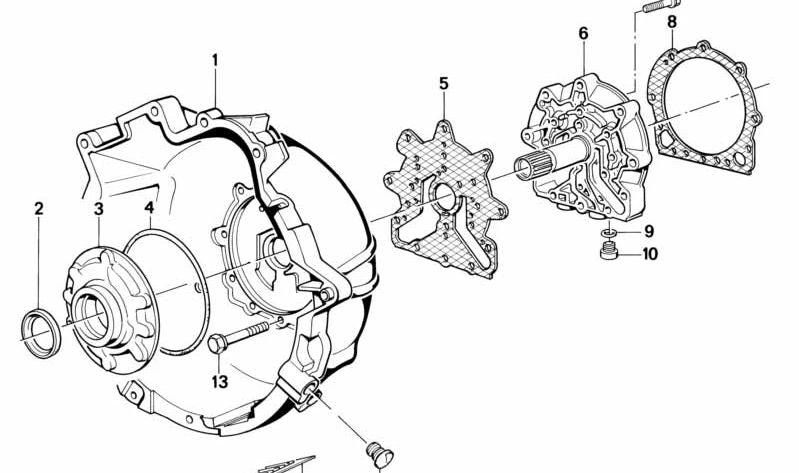 1
2
3
4
5
6
8
9
10
13