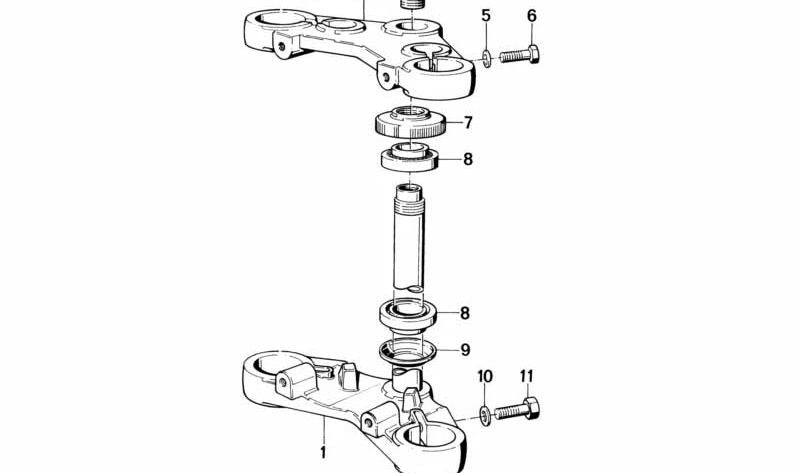 5
6
7
8
8
9
10
11
1