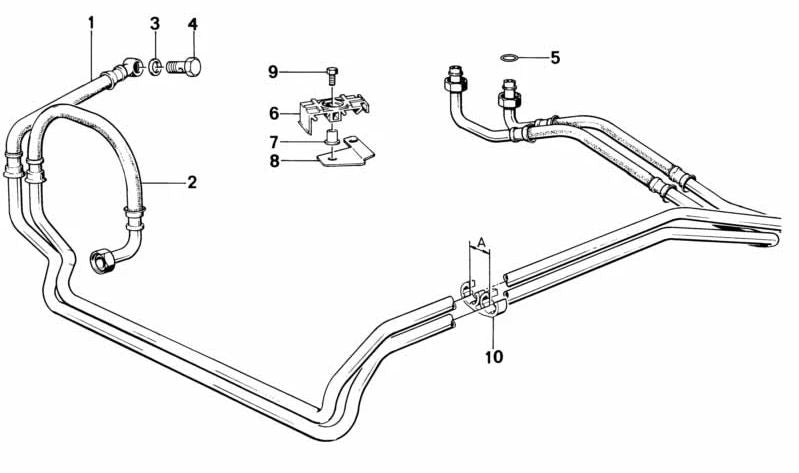 1
3
4
9
5
6
7
8
2
A
10