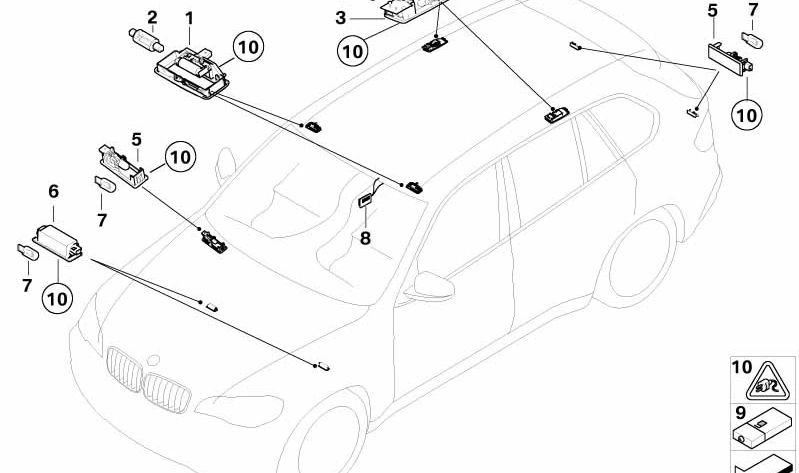 2
1
10
3
10
5
7
10
5
10
7
6
7
10
8
10
9