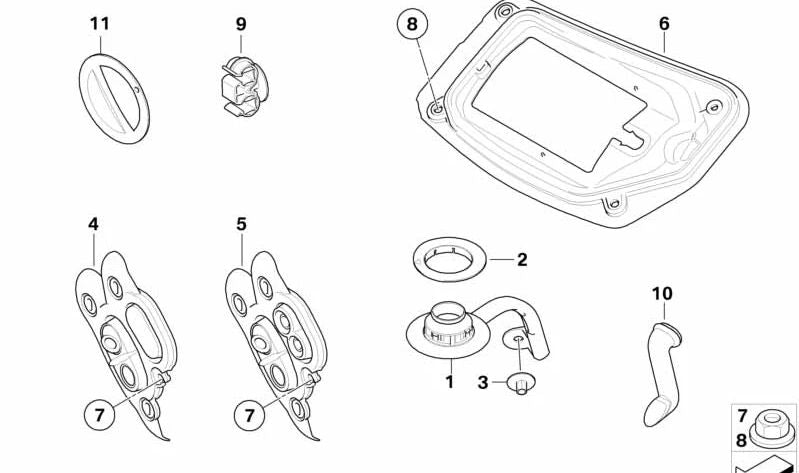 11
9
8
6
4
5
2
10
1
3
7
7
7
8