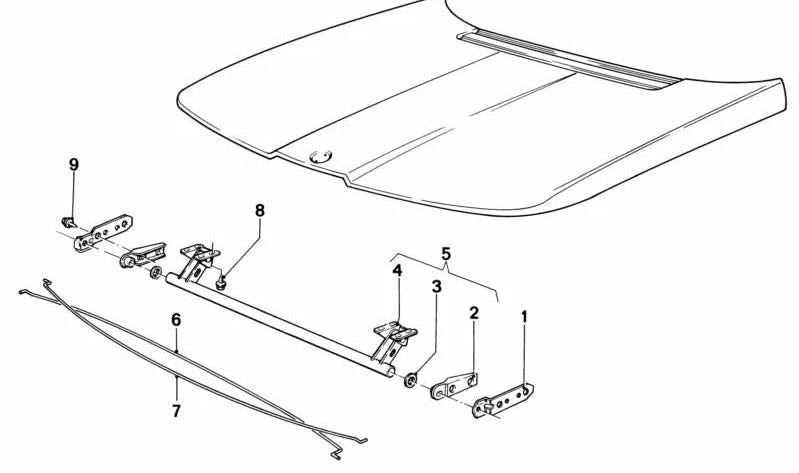 9
8
5
4
3
2
1
6
7