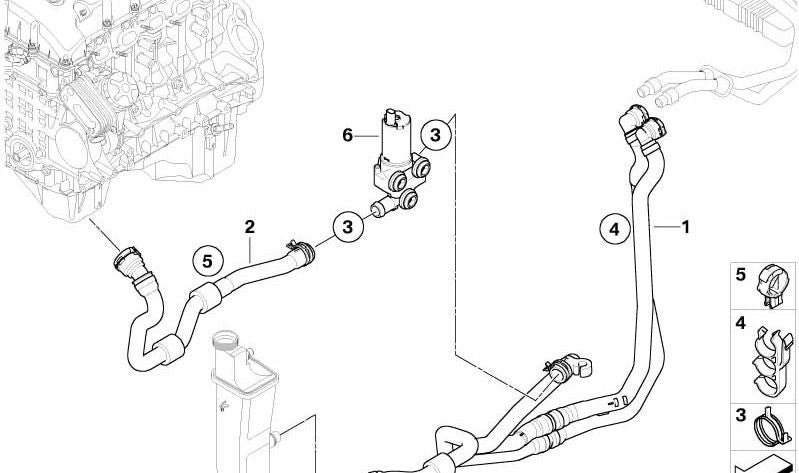 6
3
3
2
5
4
1
5
4
3