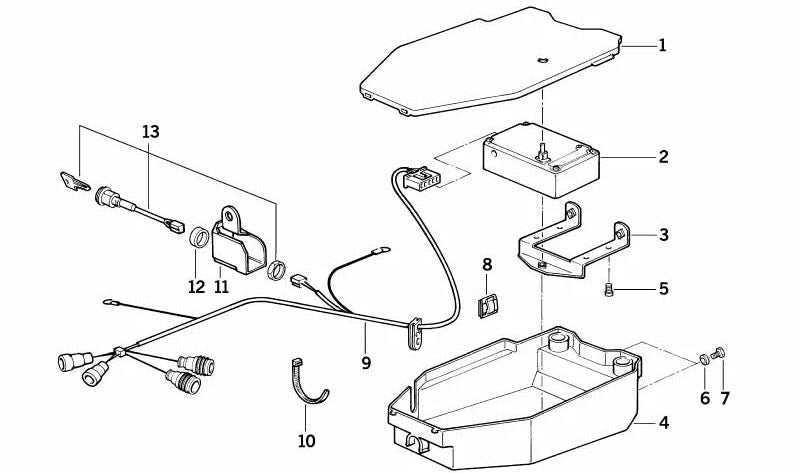 1
13
2
3
8
5
12
11
9
6
7
10
4