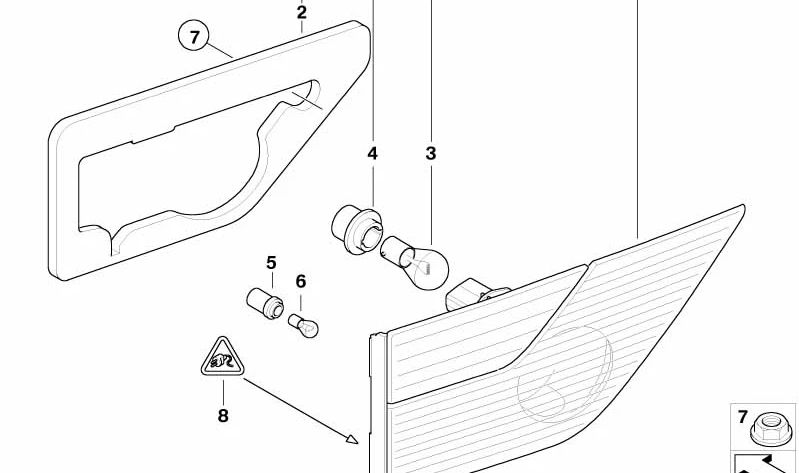 2
7
4
3
5
6
8
7