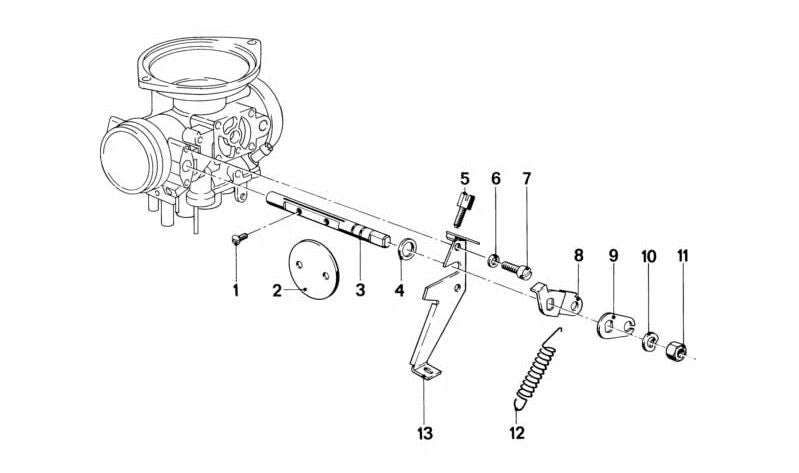 5
6
7
8
9
10
11
1
2
3
4
13
12