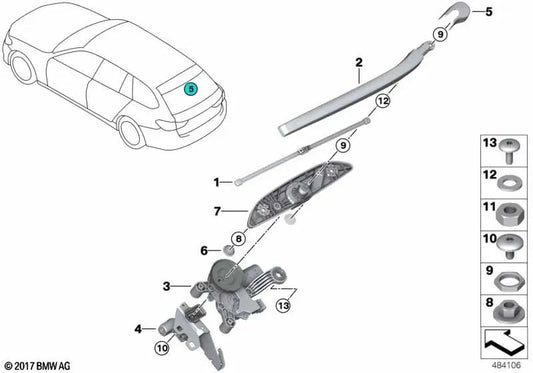 5
5
9
2
12
9
1
7
8
6
3
13
4
10
13
12
11
10
9
8
© 2017 BMW AG
484106