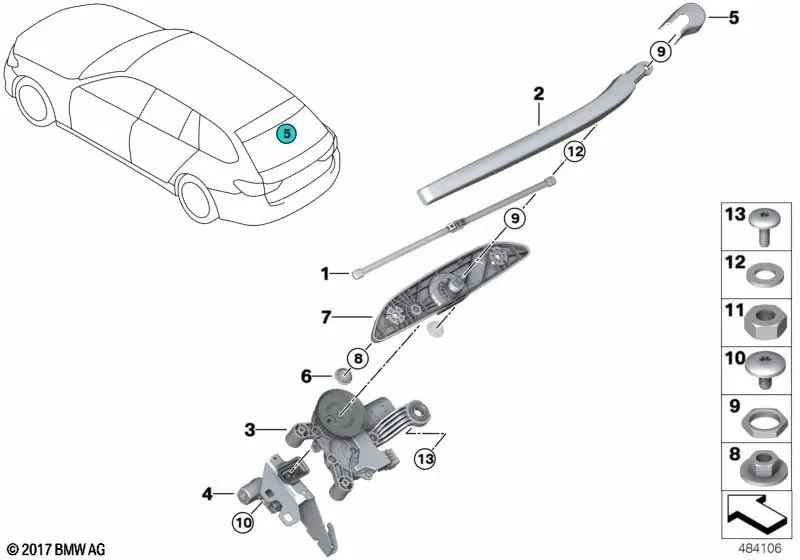 5
5
9
2
12
9
1
7
8
6
3
13
4
10
13
12
11
10
9
8
© 2017 BMW AG
484106