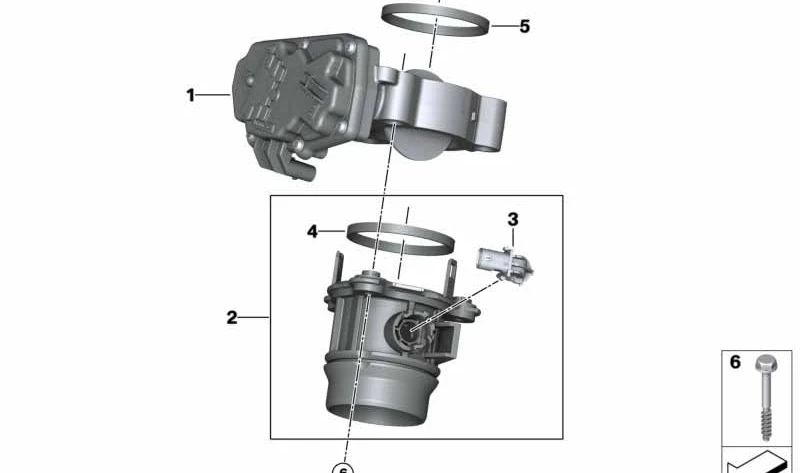 5
1
4
3
2
6
6