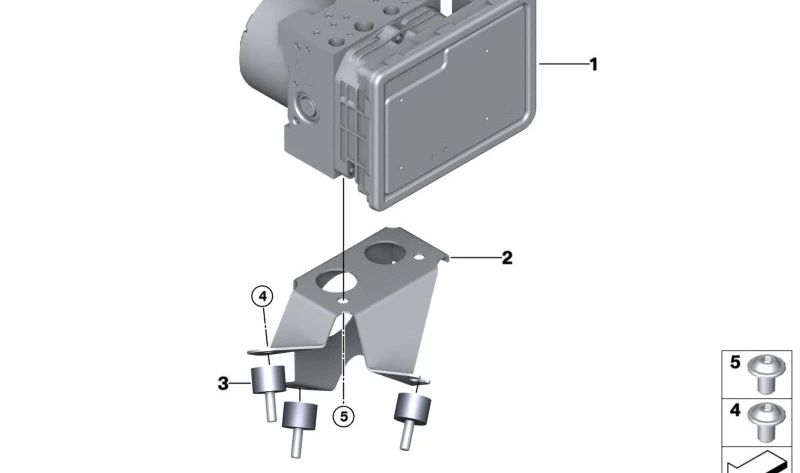 1
2
4
3
5
5
4