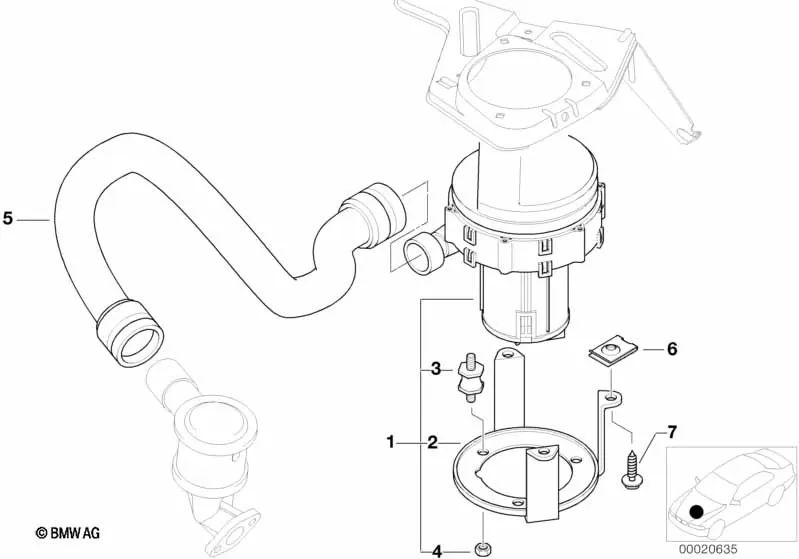 5
3
6
1
2
7
4
© BMW AG
00020635