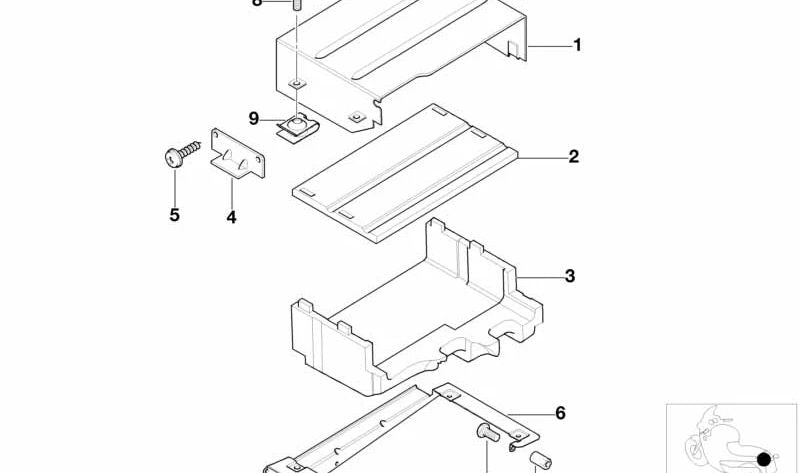 8
1
9
2
5
4
3
6