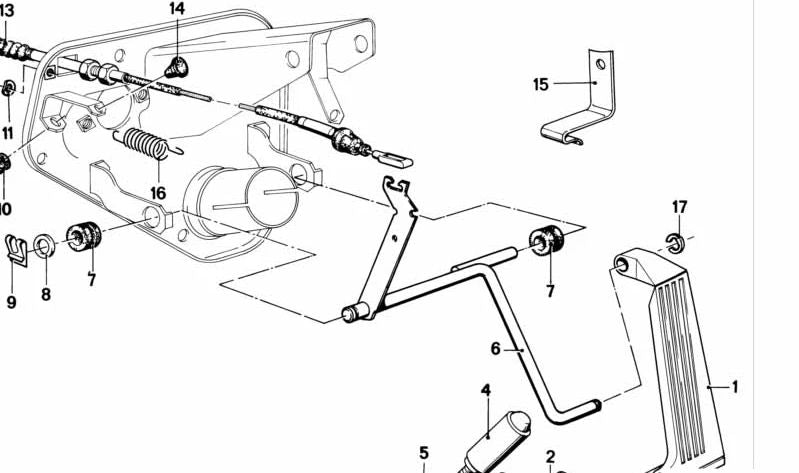 13
14
15
11
16
10
17
9
8
7
7
6
1
4
5
2