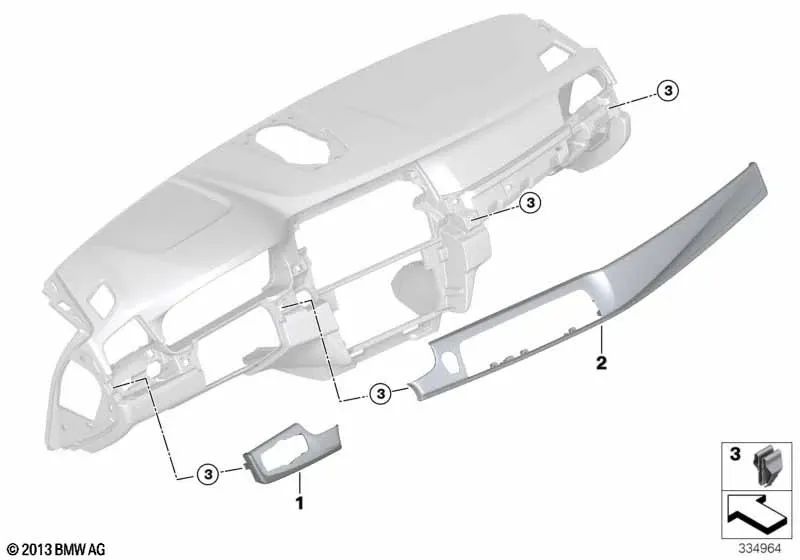 3
3
2
3
3
1
3
© 2013 BMW AG
334964