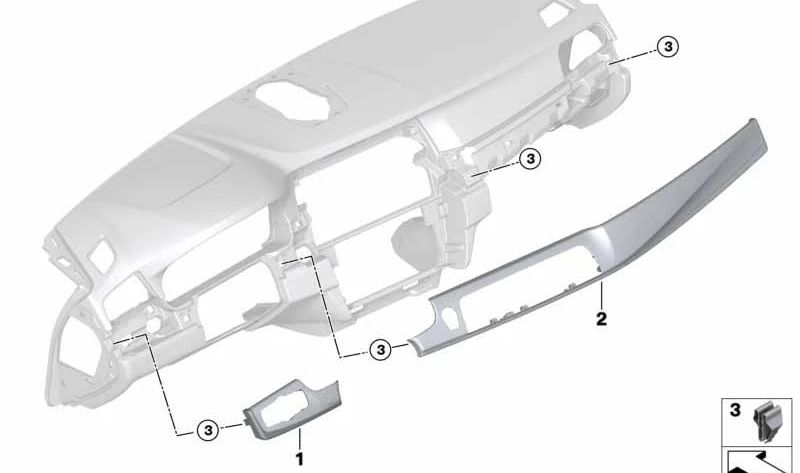 3
3
2
3
3
1
3