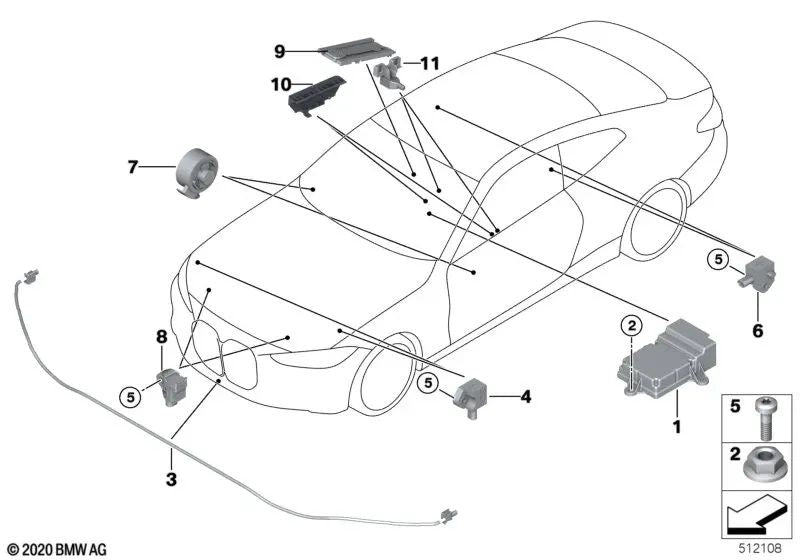 9
11
10
7
5
6
2
8
5
5
4
1
3
5
2
© 2020 BMW AG
512108