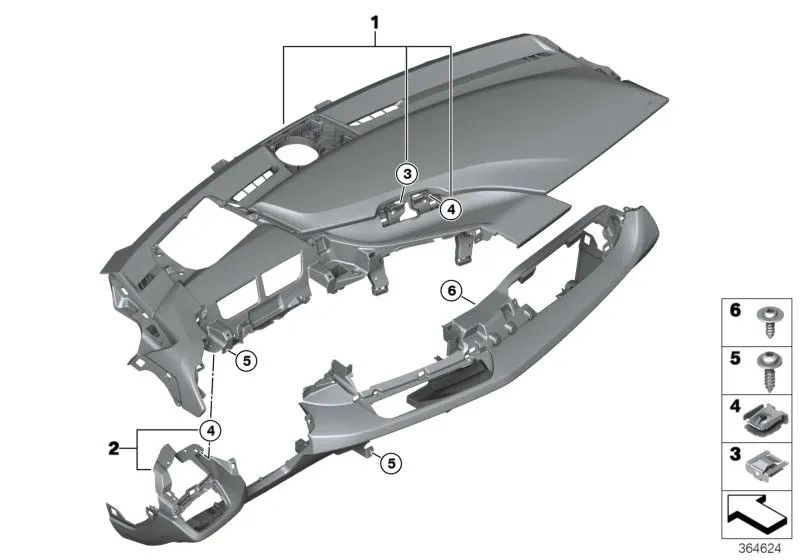 1
3
4
6
5
4
2
5
6
5
4
3
364624