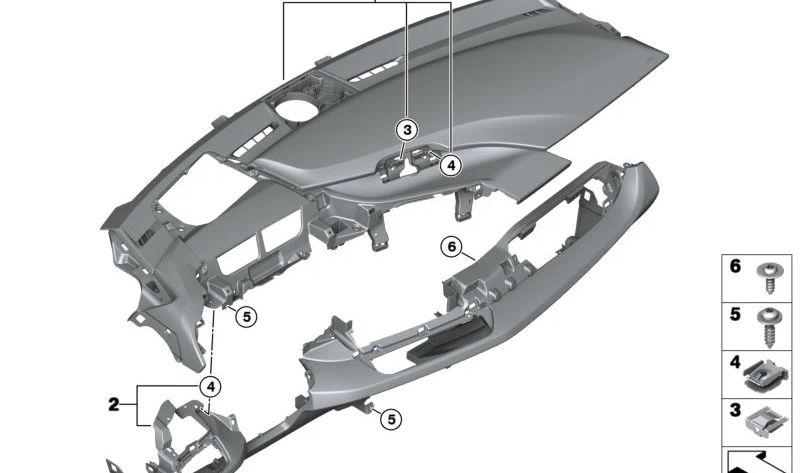 3
4
6
5
4
2
5
6
5
4
3