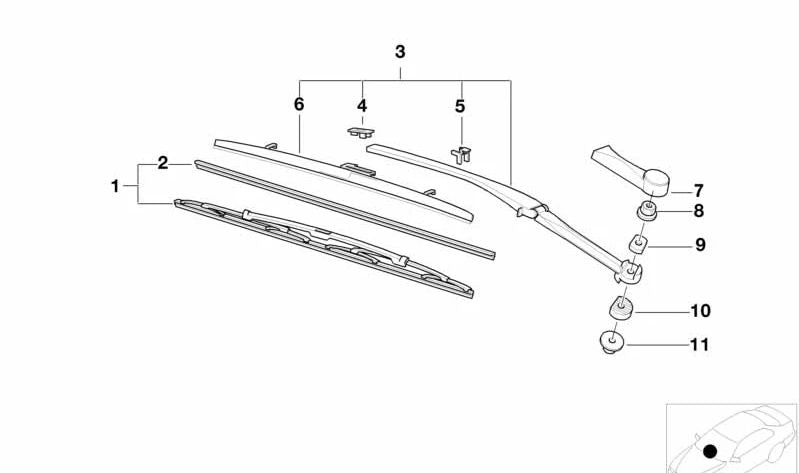 3
6
4
5
2
1
7
8
9
10
11