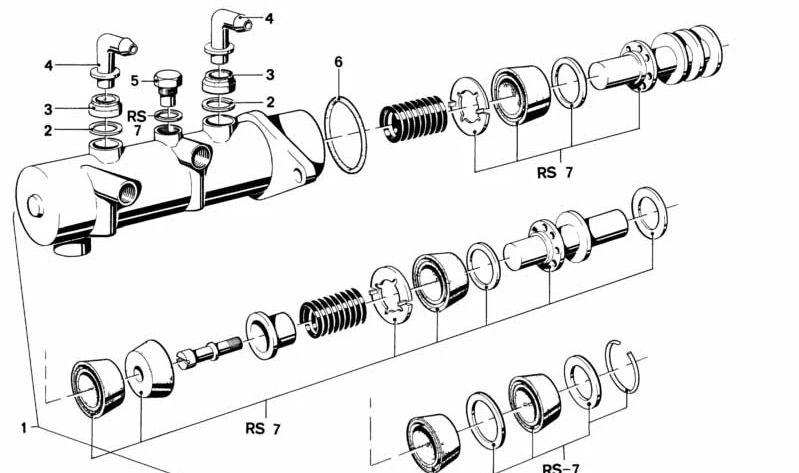 4
4
5
3
3
RS
2
2
7
6
RS 7
1
RS 7
RS-7