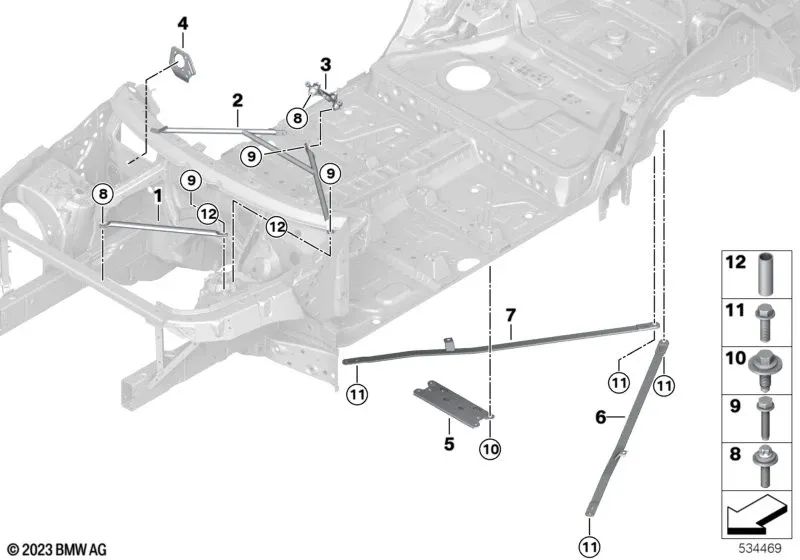 4
3
2
8
9
9
9
8
1
12
12
7
11
11
11
5
10
6
11
12
11
10
9
8
© 2023 BMW AG
534469