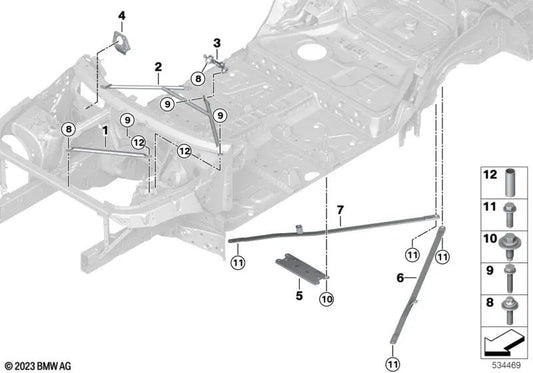 4
3
2
8
9
9
9
8
1
12
12
7
11
11
11
5
10
6
11
12
11
10
9
8
© 2023 BMW AG
534469