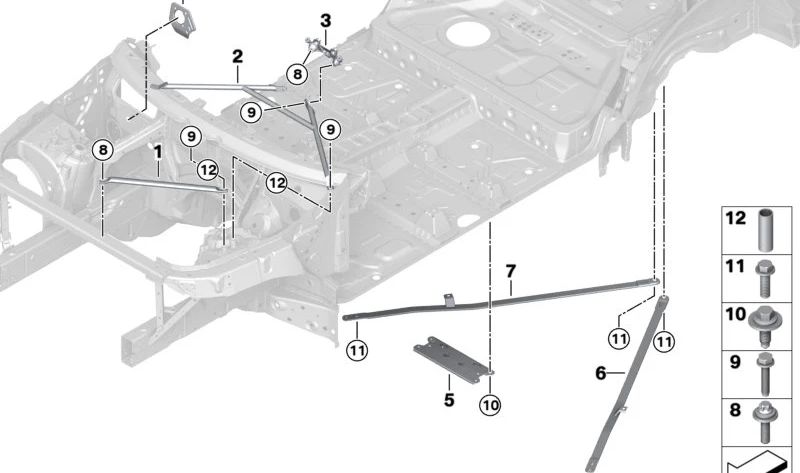 3
2
8
9
9
9
8
1
12
12
7
11
11
11
5
10
6
12
11
10
9
8