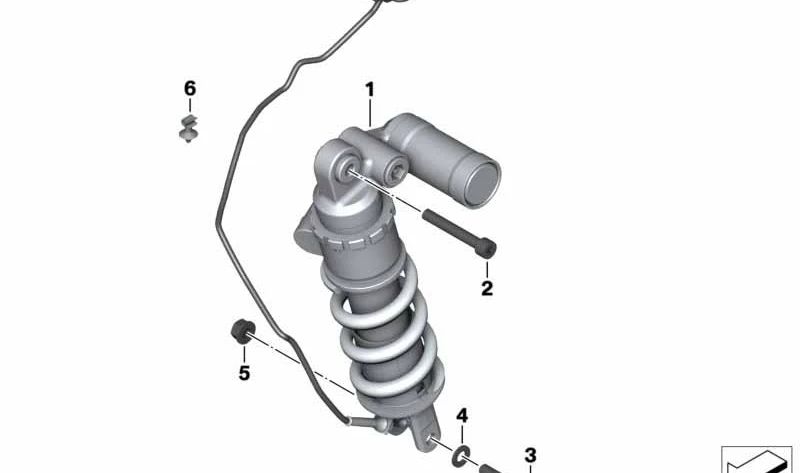 6
1
2
5
4
3