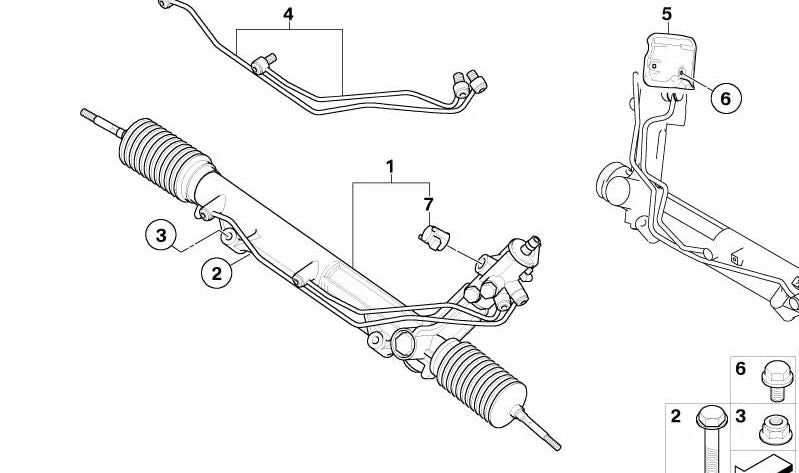 4
5
6
1
7
3
2
6
2
3