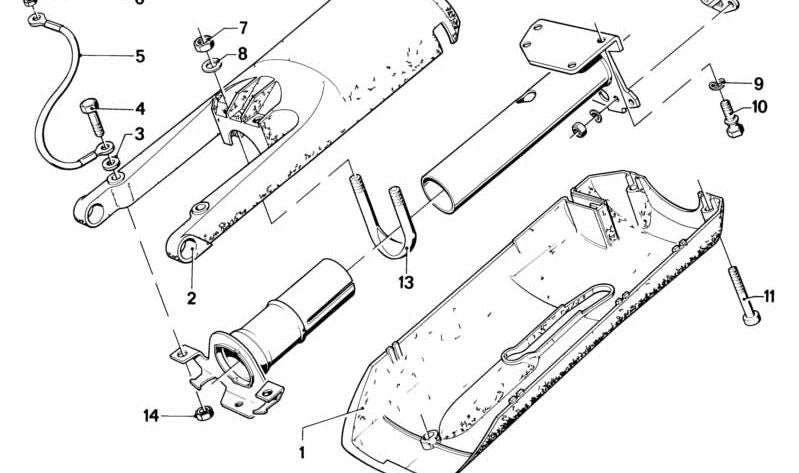 6
7
8
5
4
3
9
10
2
13
11
14
1