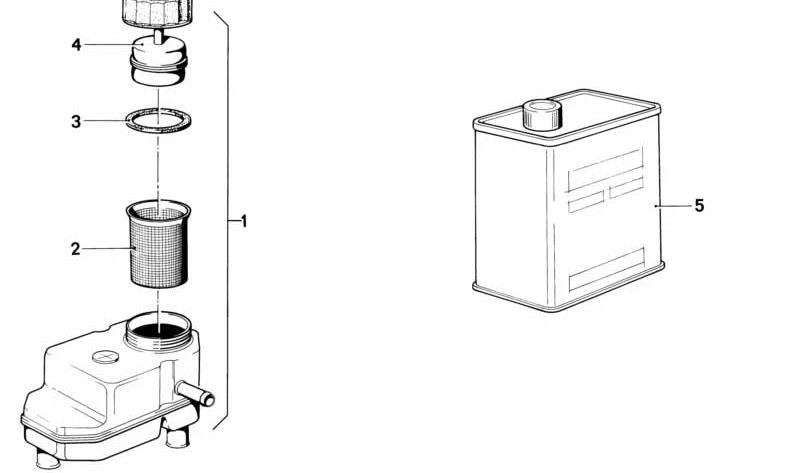 4
3
2
1
5