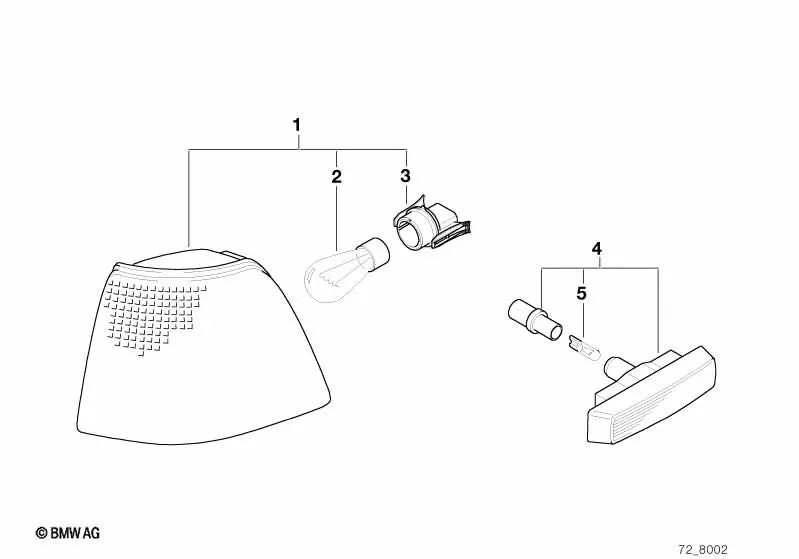 1
2
3
4
5
© BMW AG
72_8002