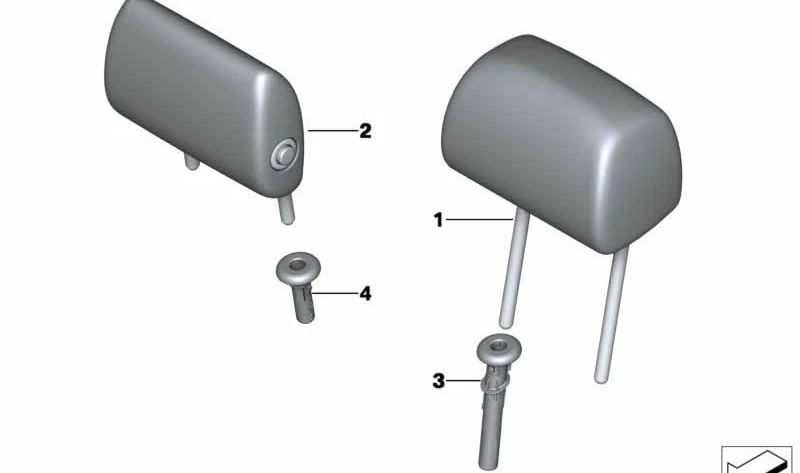 2
1
4
3