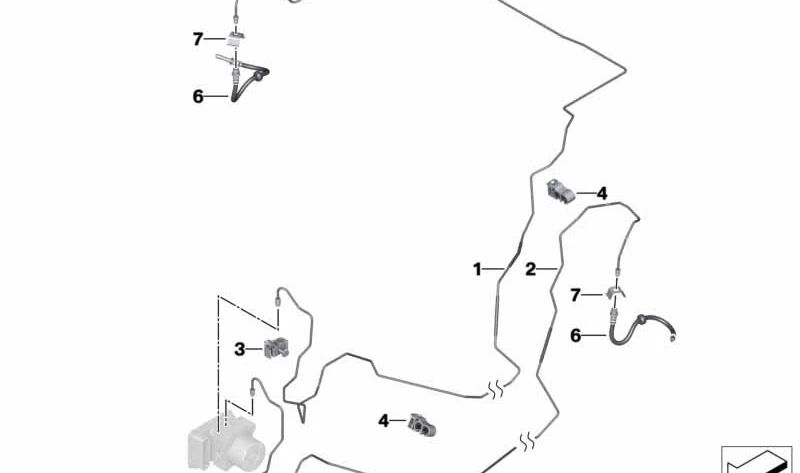 7
6
4
1
2
7
6
3
4