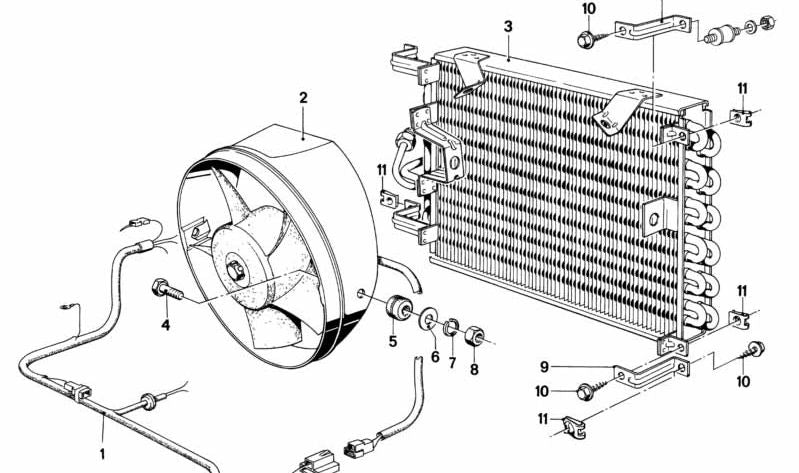 10
3
2
11
11
4
5
6
7
8
11
9
10
10
11
1