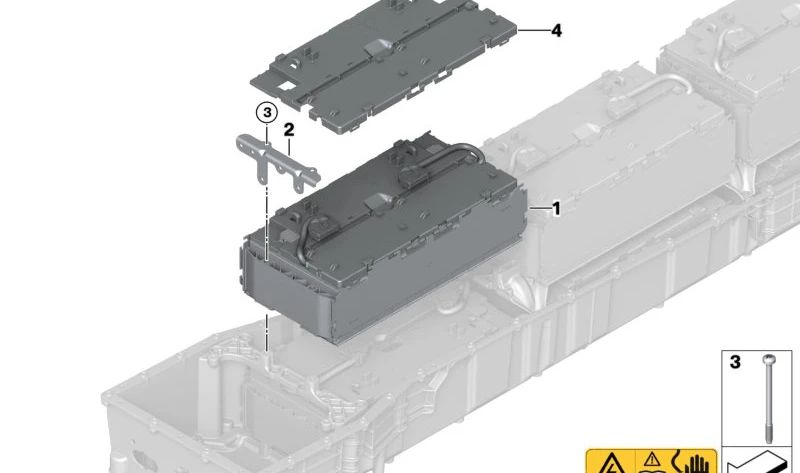 4
3
2
1
3