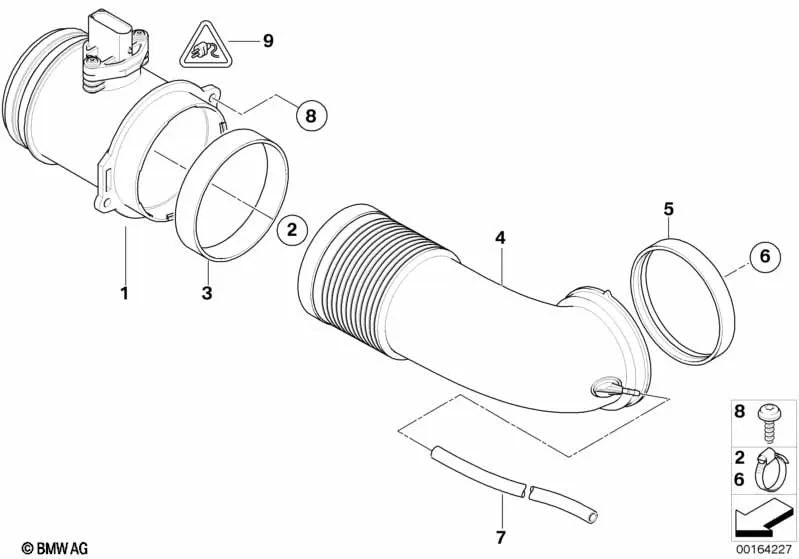 9
8
2
1
3
4
5
6
7
8
2
6
© BMW AG
00164227