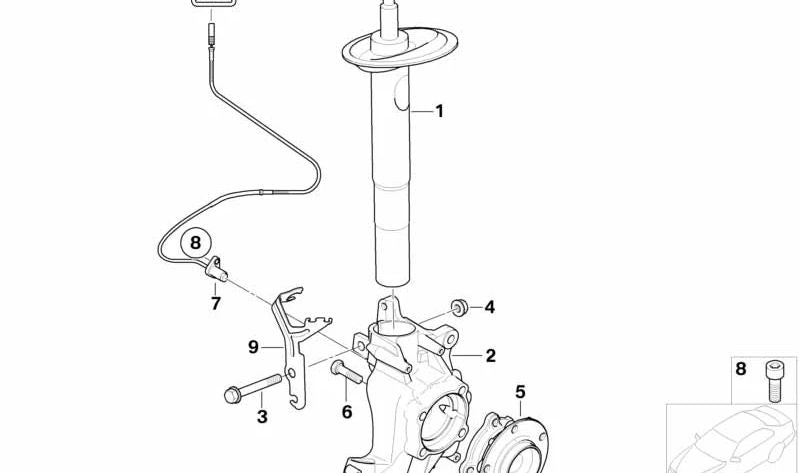 1
8
7
4
9
2
3
6
5
8