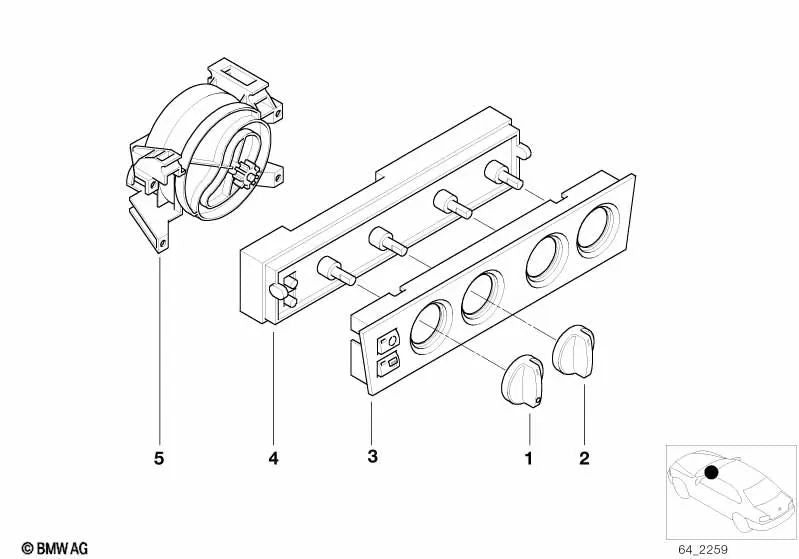 5
4
3
1
2
© BMW AG
64_2259