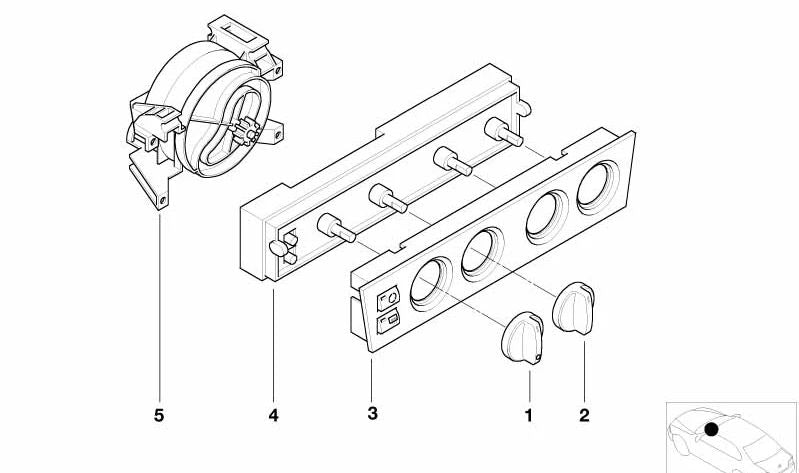 5
4
3
1
2