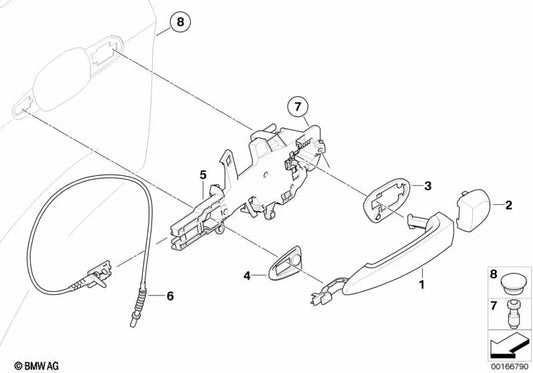 8
7
5
3
2
4
1
6
8
7
© BMW AG
00166790