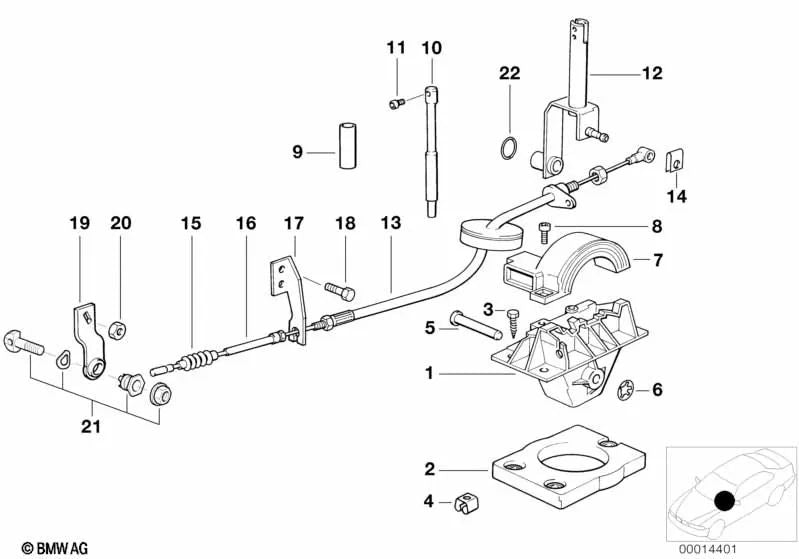 11
10
22
12
9
14
19
20
15
16
17
18
13
8
7
3
5
1
6
21
2
4
© BMW AG
00014401