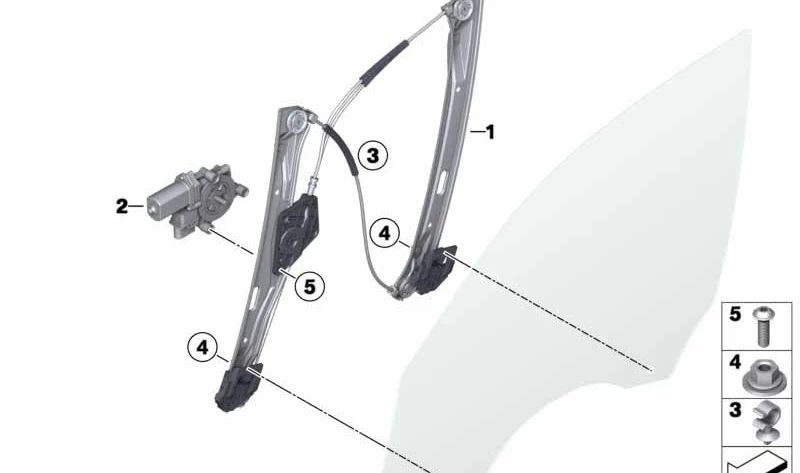 1
3
2
4
5
4
5
4
3