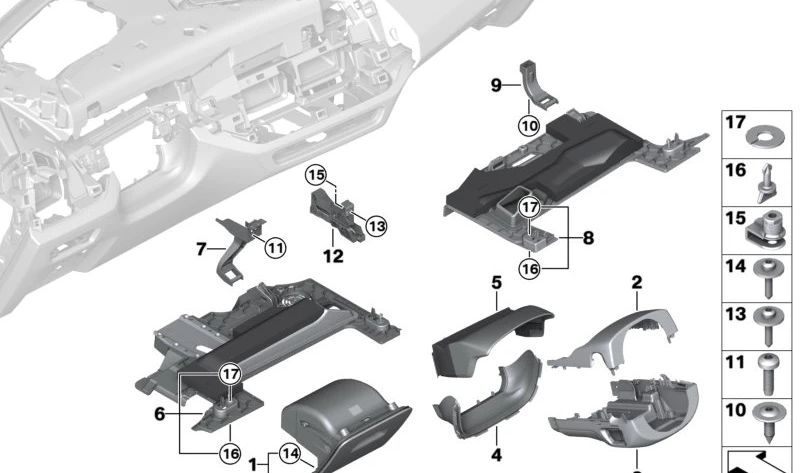 9
10
15
13
12
7
11
17
8
16
5
2
17
6
16
1
14
4
17
16
15
14
13
11
10